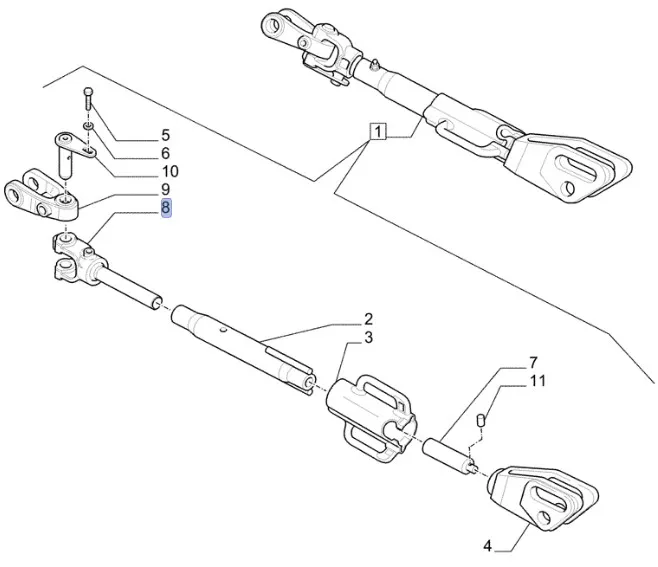 1
5
6
10
9
8
2
3
7
11
4